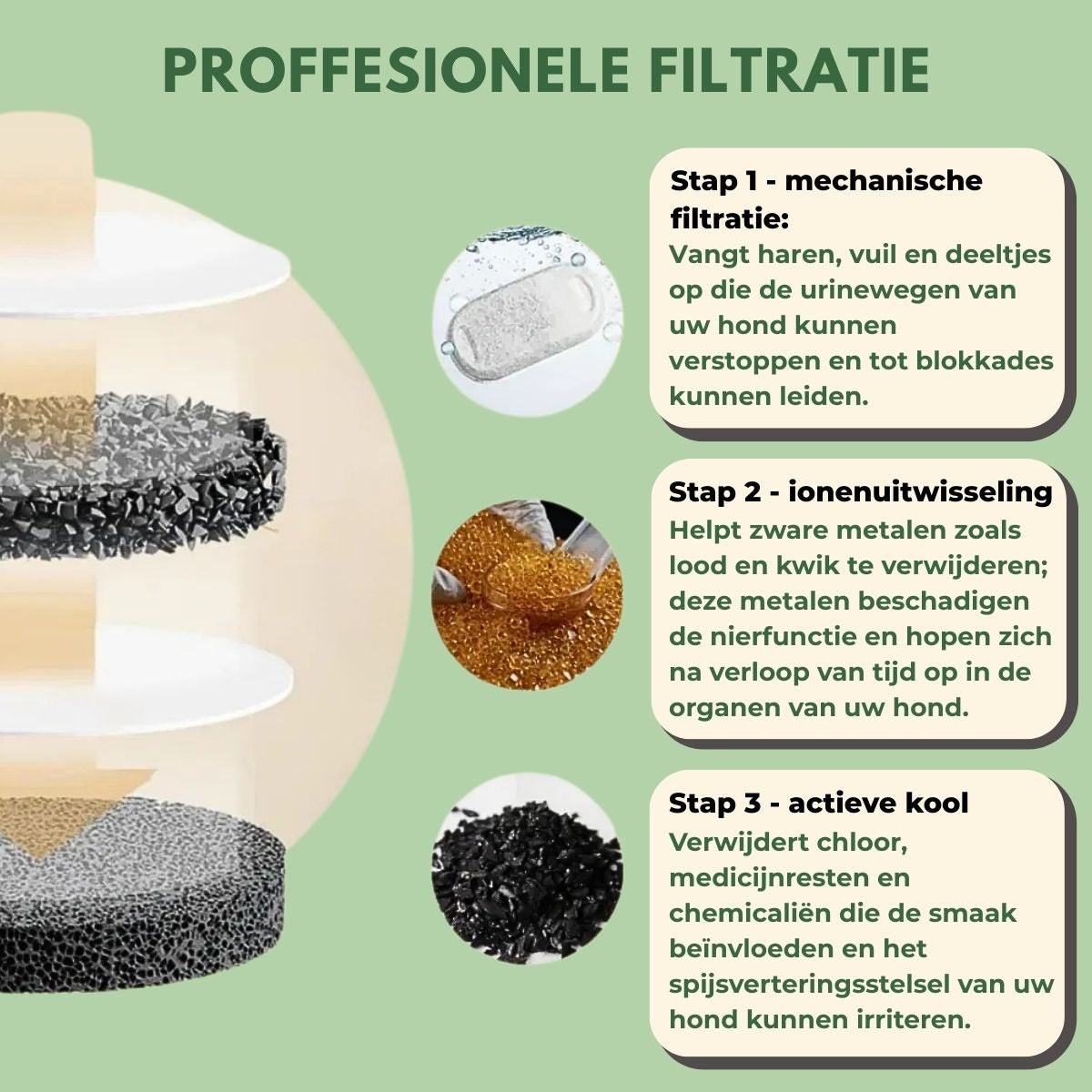 PROFFESIONELE FILTRATIE

Stap 1 - mechanische filtratie:
Vangt haren, vuil en deeltjes op die de urinewegen van uw hond kunnen verstoppen en tot blokkades kunnen leiden.

Stap 2 - ionenuitwisseling
Helpt zware metalen zoals lood en kwik te verwijderen; deze metalen beschadigen de nierfunctie en hopen zich na verloop van tijd op in de organen van uw hond.

Stap 3 - actieve kool
Verwijdert chloor, medicijnresten en chemicaliën die de smaak beïnvloeden en het spijsverteringsstelsel van uw hond kunnen irriteren.