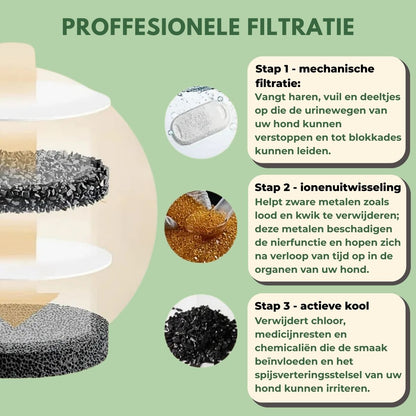 PROFFESIONELE FILTRATIE

Stap 1 - mechanische filtratie:
Vangt haren, vuil en deeltjes op die de urinewegen van uw hond kunnen verstoppen en tot blokkades kunnen leiden.

Stap 2 - ionenuitwisseling
Helpt zware metalen zoals lood en kwik te verwijderen; deze metalen beschadigen de nierfunctie en hopen zich na verloop van tijd op in de organen van uw hond.

Stap 3 - actieve kool
Verwijdert chloor, medicijnresten en chemicaliën die de smaak beïnvloeden en het spijsverteringsstelsel van uw hond kunnen irriteren.