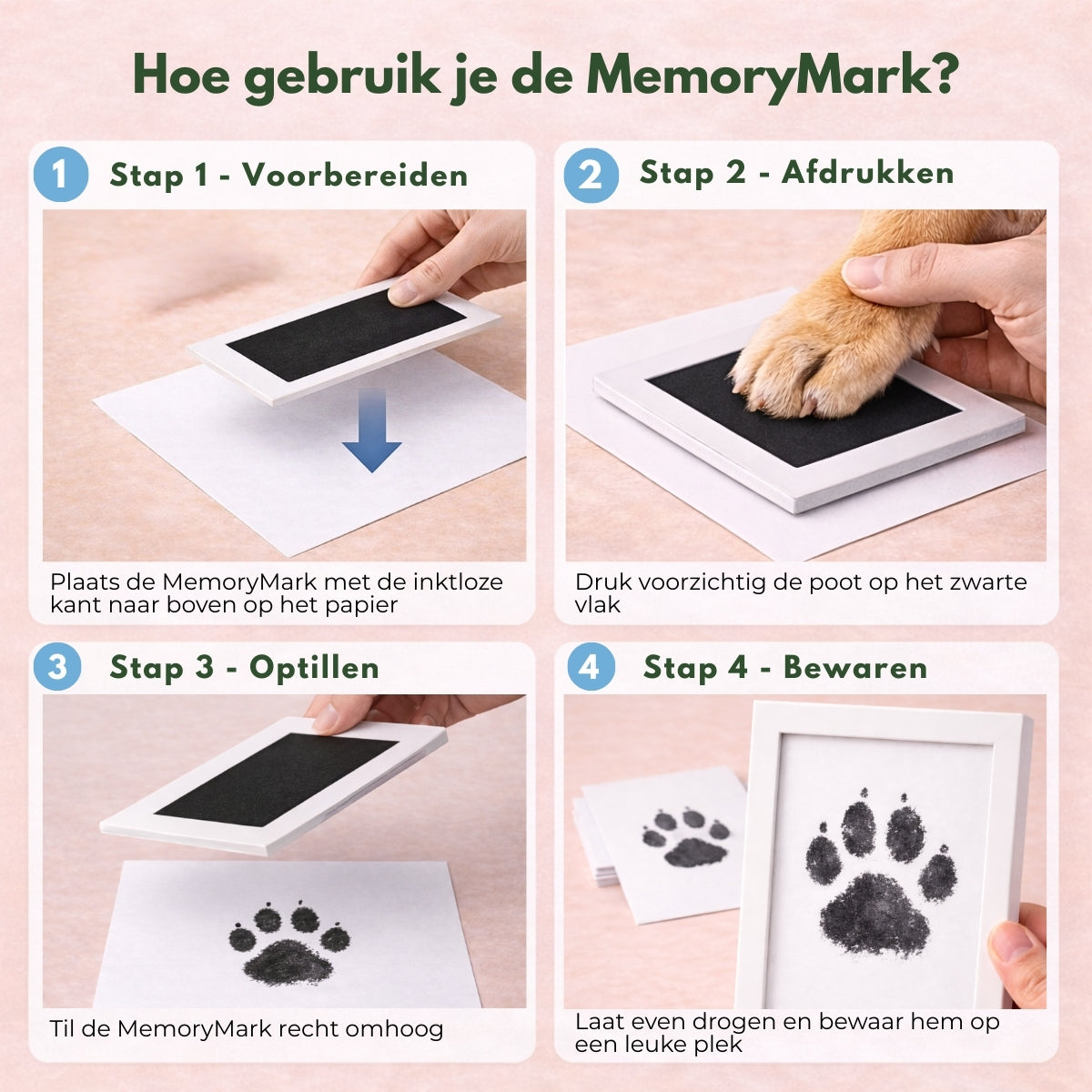 Hoe gebruik je de MemoryMark?

1 Stap 1 - Voorbereiden

Plaats de MemoryMark met de inktloze kant naar boven op het papier

2 Stap 2 - Afdrukken

Druk voorzichtig de poot op het zwarte vlak

3 Stap 3 - Optillen

Til de MemoryMark recht omhoog

4 Stap 4 - Bewaren

Laat even drogen en bewaar hem op een leuke plek