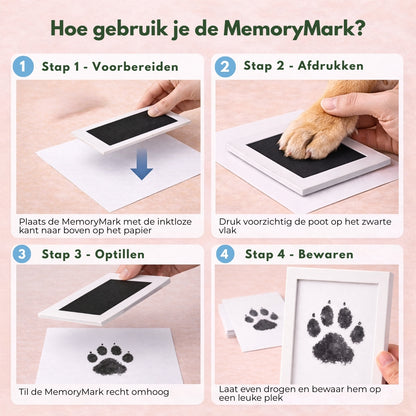 Hoe gebruik je de MemoryMark?

1 Stap 1 - Voorbereiden

Plaats de MemoryMark met de inktloze kant naar boven op het papier

2 Stap 2 - Afdrukken

Druk voorzichtig de poot op het zwarte vlak

3 Stap 3 - Optillen

Til de MemoryMark recht omhoog

4 Stap 4 - Bewaren

Laat even drogen en bewaar hem op een leuke plek